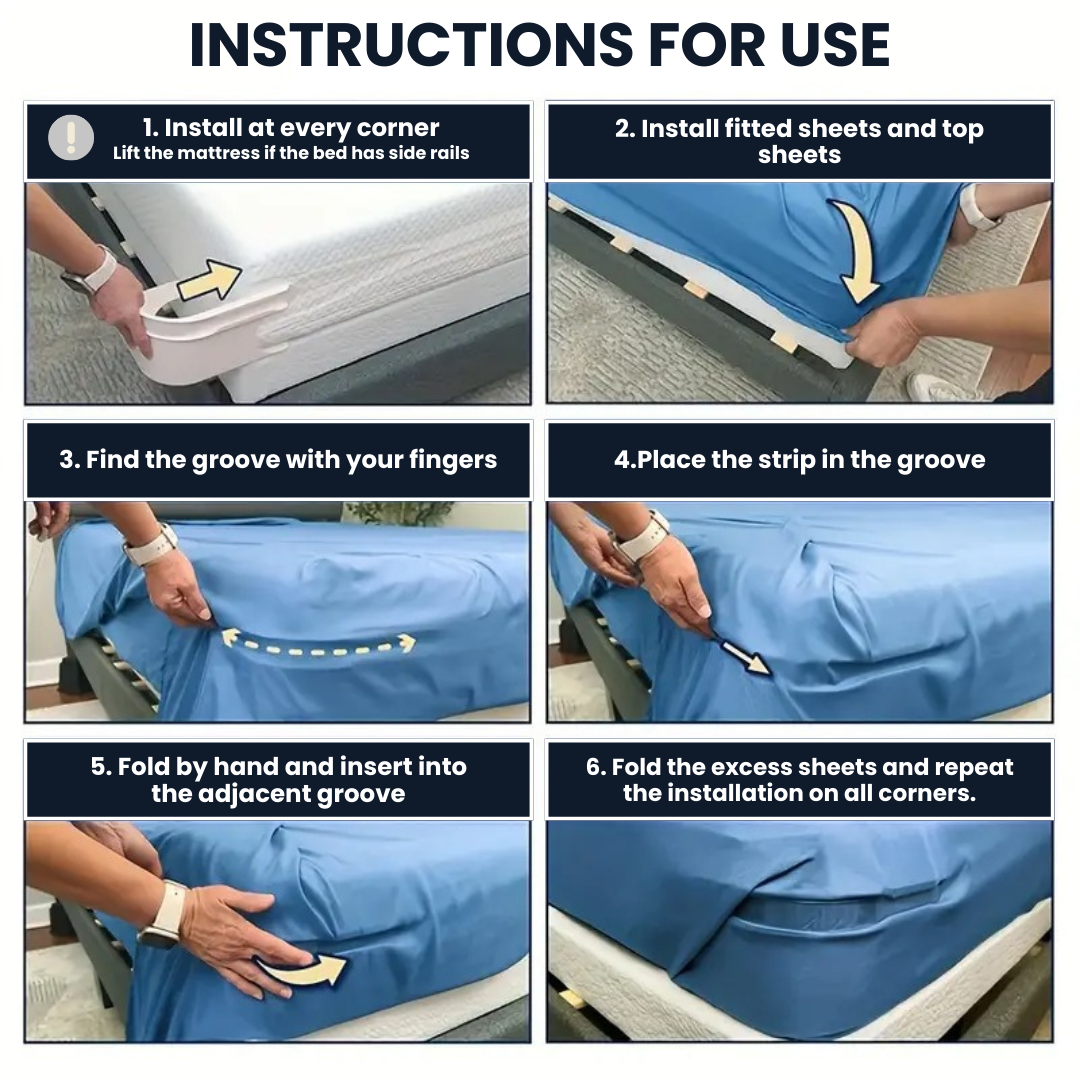 INSTRUCTIONS FOR USE

1. Install at every corner
Lift the mattress if the bed has side rails

2. Install fitted sheets and top sheets

3. Find the groove with your fingers

4.Place the strip in the groove

5. Fold by hand and insert into the adjacent groove

6. Fold the excess sheets and repeat the installation on all corners.